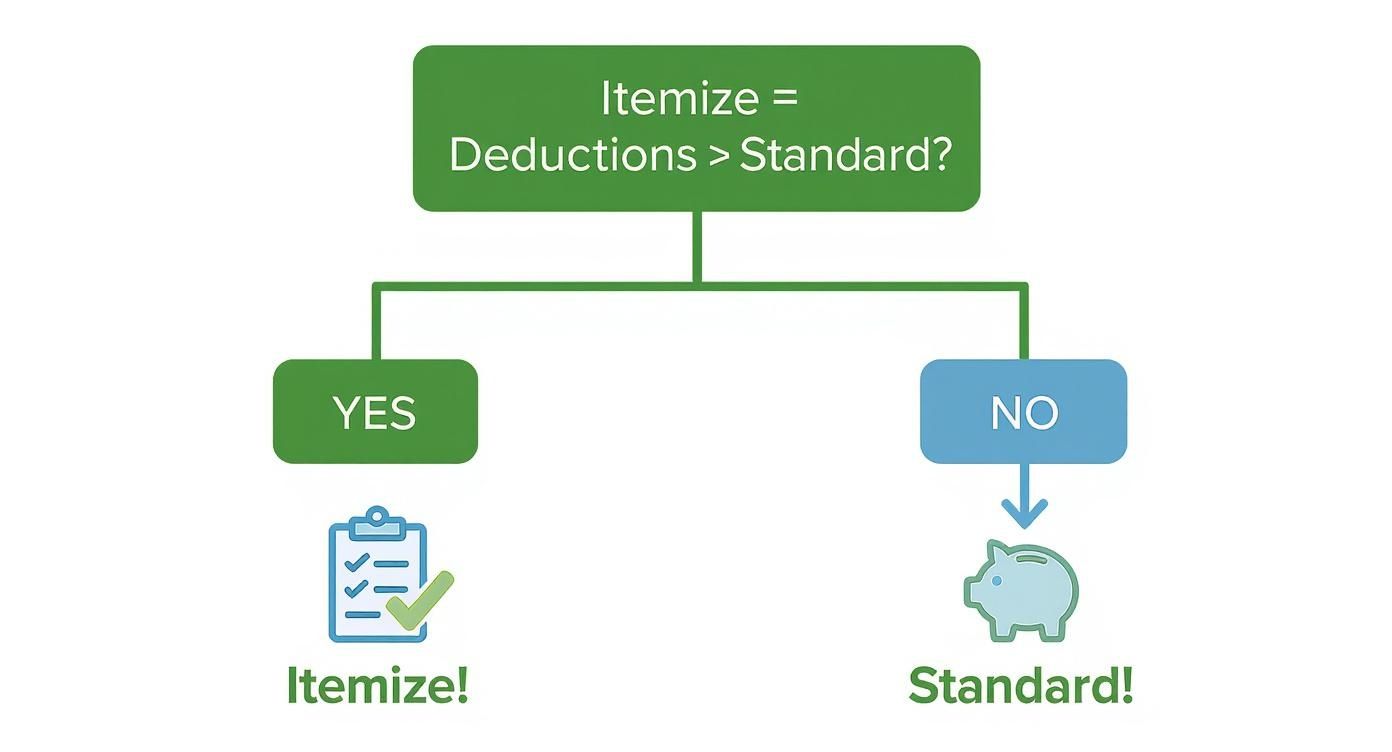 Itemize = Deductions > Standard?

YES

NO

Itemize!

Standard!